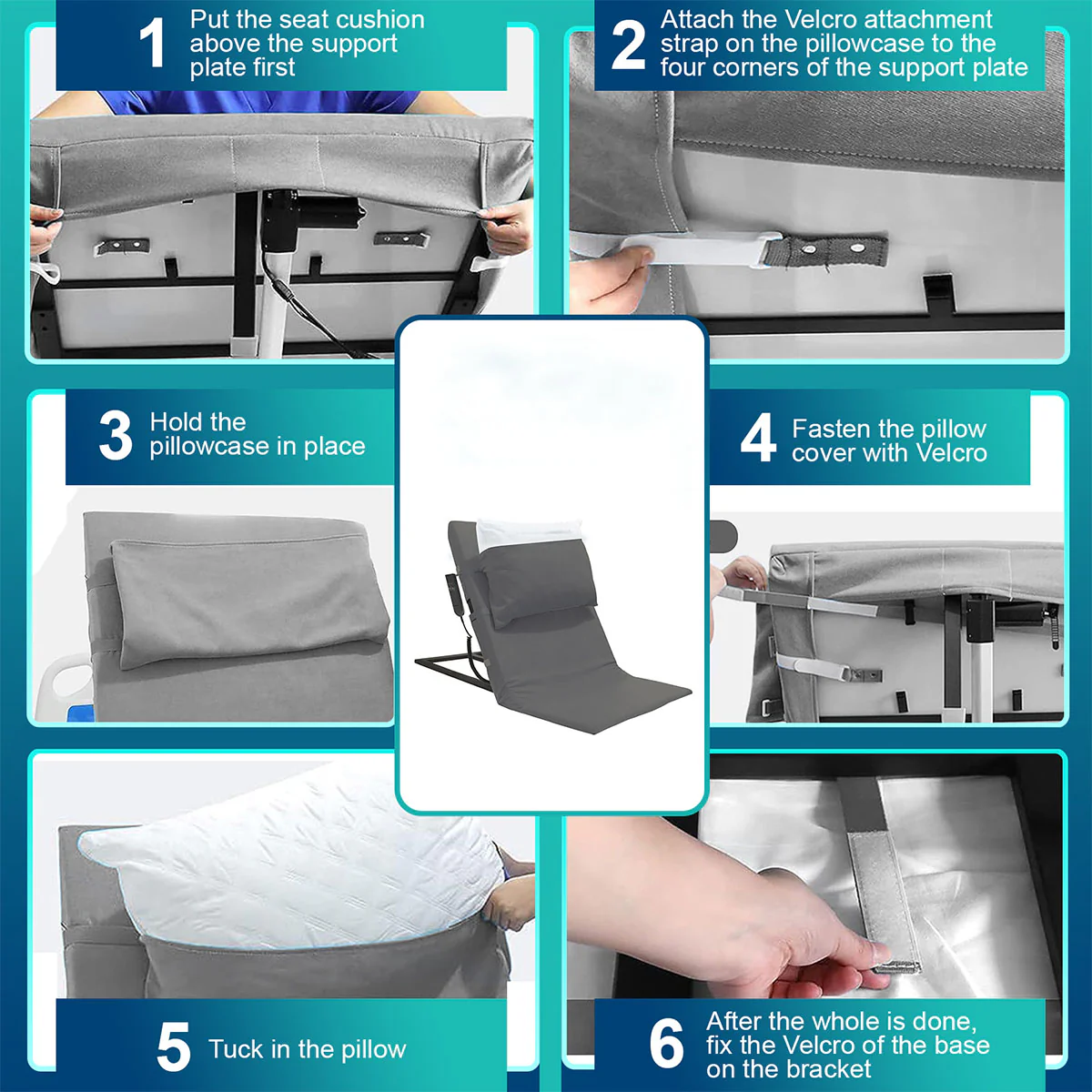 1 Put the seat cushion above the support plate first

2 Attach the Velcro attachment strap on the pillowcase to the four corners of the support plate

3 Hold the pillowcase in place

4 Fasten the pillow cover with Velcro

5 Tuck in the pillow

6 After the whole is done, fix the Velcro of the base on the bracket